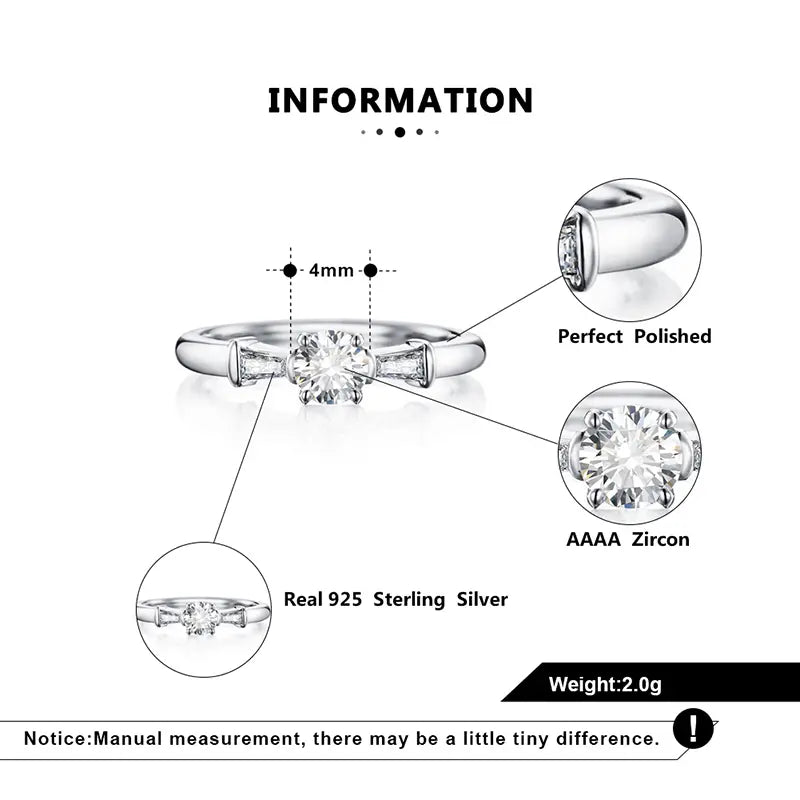 INFORMATION

4mm

Perfect Polished

AAAA Zircon

Real 925 Sterling Silver

Weight:2.0g

Notice:Manual measurement, there may be a little tiny difference.

!