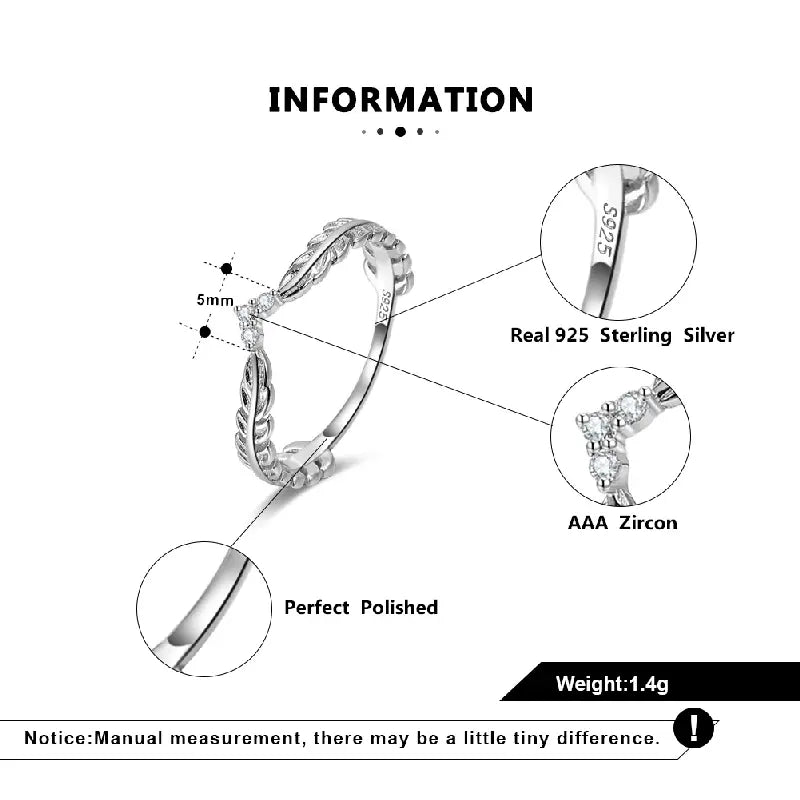 INFORMATION

5mm

S925

S925

Real 925 Sterling Silver

AAA Zircon

Perfect Polished

Weight:1.4g

Notice:Manual measurement, there may be a little tiny difference.

!